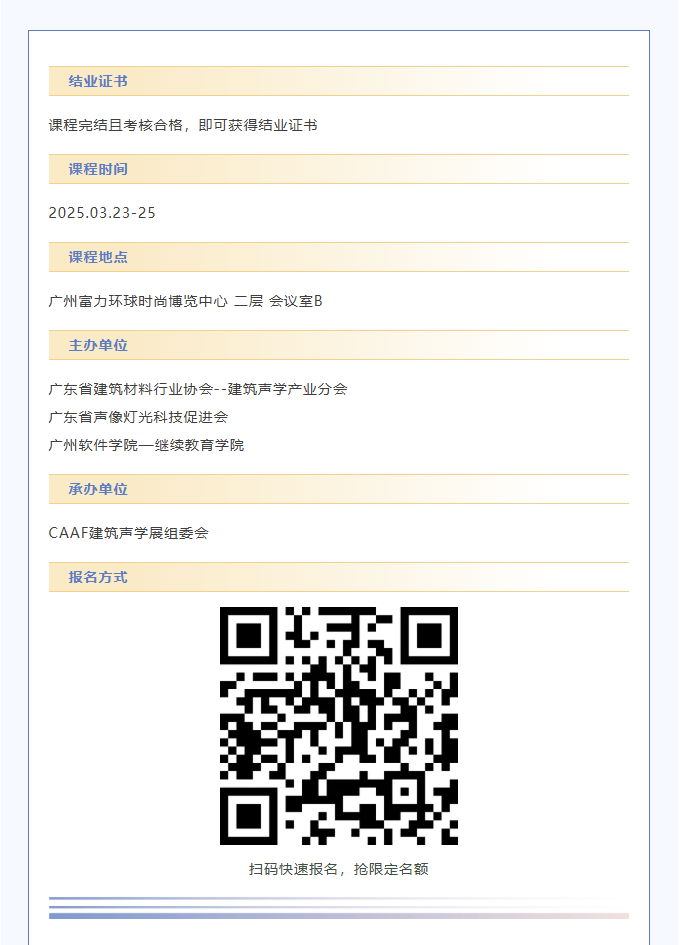 结业证书

课程完结且考核合格，即可获得结业证书

课程时间

2025.03.23-25

课程地点

广州富力环球时尚博览中心 二层 会议室B

主办单位

广东省建筑材料行业协会--建筑声学产业分会
广东省声像灯光科技促进会
广州软件学院—继续教育学院

承办单位

CAAF建筑声学展组委会

报名方式

扫码快速报名，抢限定名额